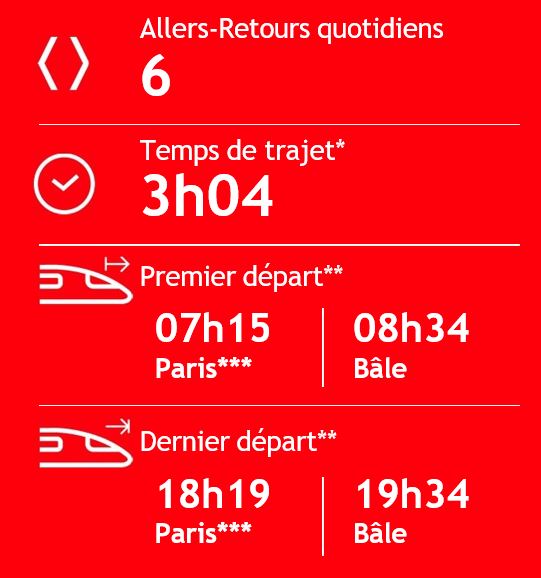 Allers-Retours quotidiens
6

Temps de trajet*
3h04

Premier départ**

07h15
Paris***

08h34
Bâle

Dernier départ**

18h19
Paris***

19h34
Bâle