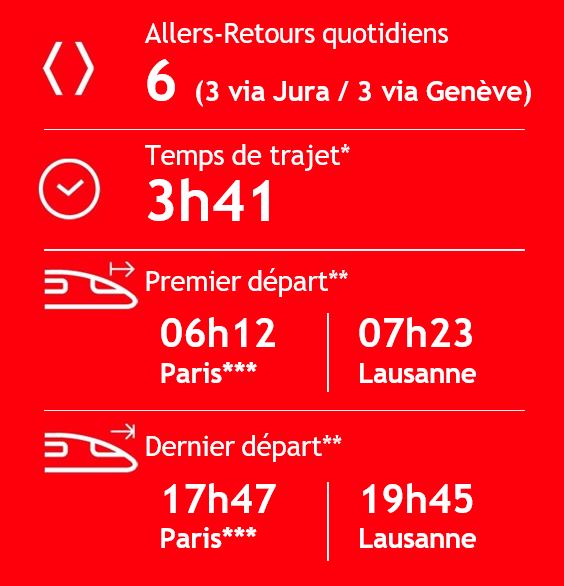 Allers-Retours quotidiens
6 (3 via Jura / 3 via Genève)

Temps de trajet*
3h41

Premier départ**

06h12
Paris***

07h23
Lausanne

Dernier départ**

17h47
Paris***

19h45
Lausanne